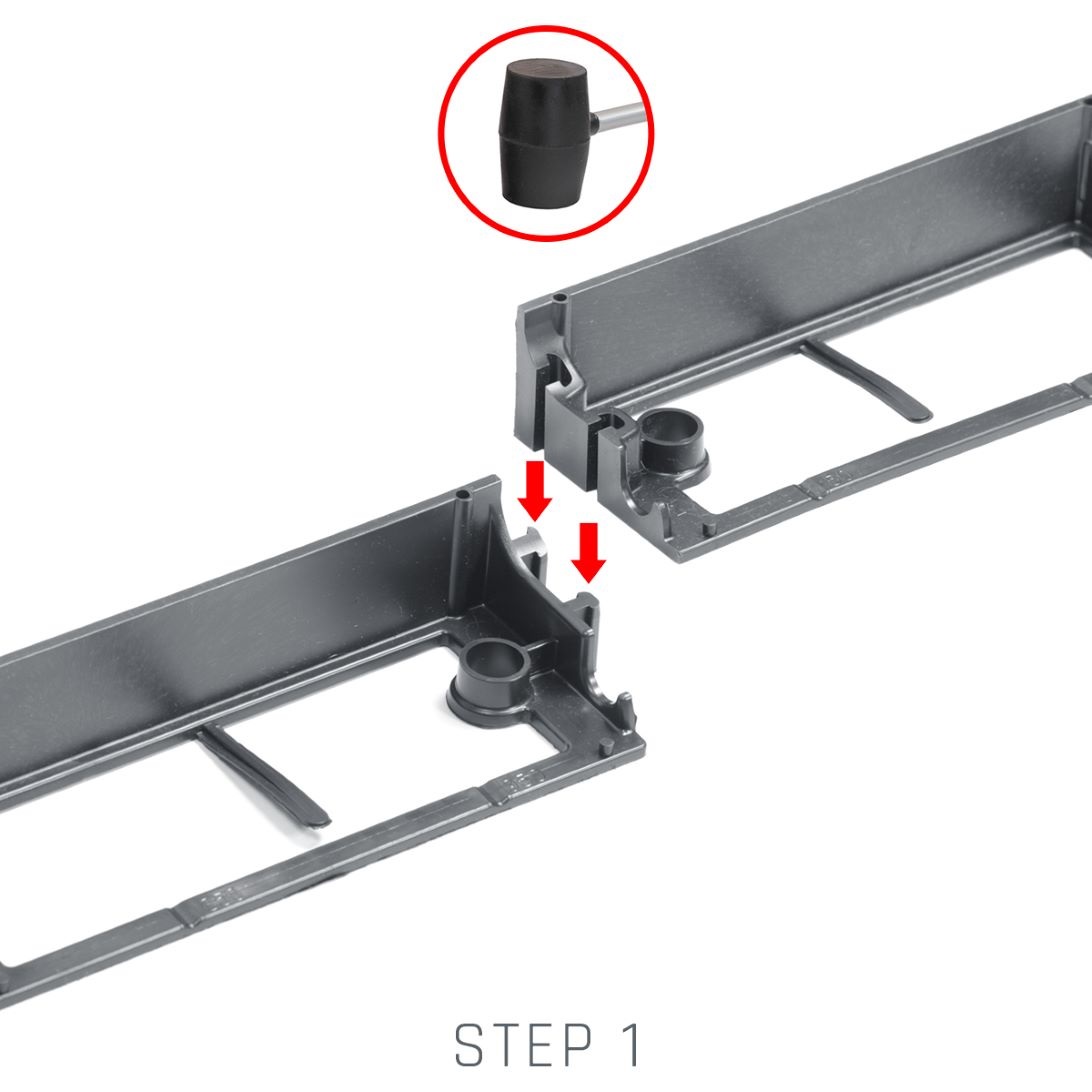 STEP 1